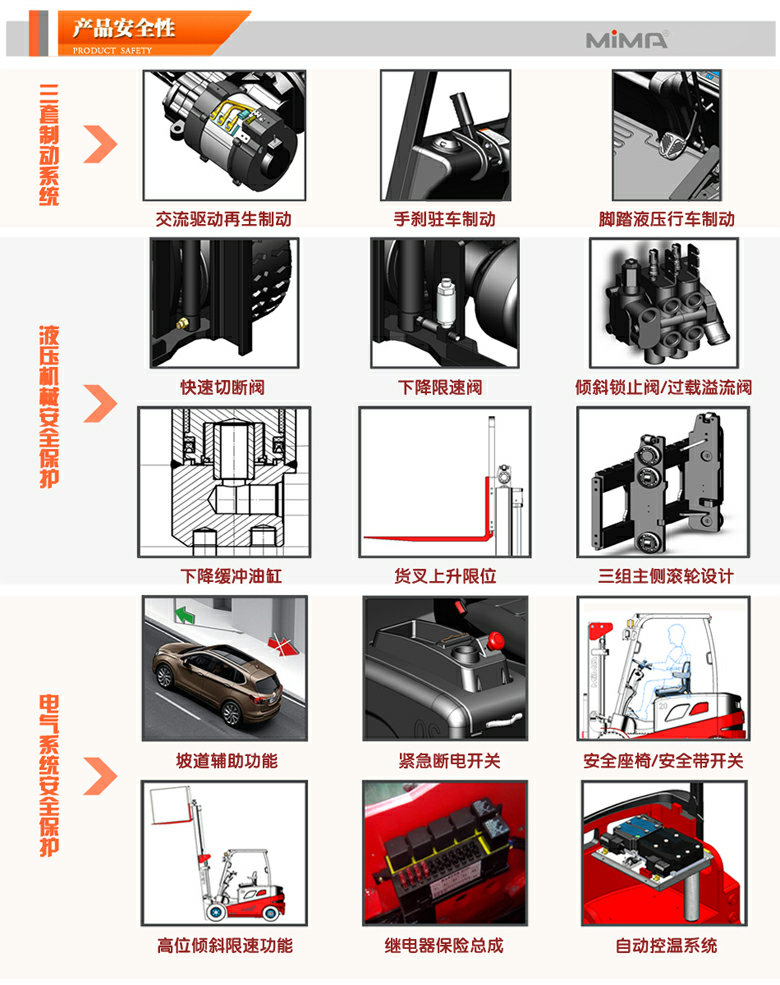 产品安全性
PRODUCT SAFETY
MiMA

三套制动系统

交流驱动再生制动
手刹驻车制动
脚踏液压行车制动

液压机械安全保护

快速切断阀
下降限速阀
倾斜锁止阀/过载溢流阀
下降缓冲油缸
货叉上升限位
三组主侧滚轮设计

电气系统安全保护

坡道辅助功能
紧急断电开关
安全座椅/安全带开关
高位倾斜限速功能
继电器保险总成
自动控温系统